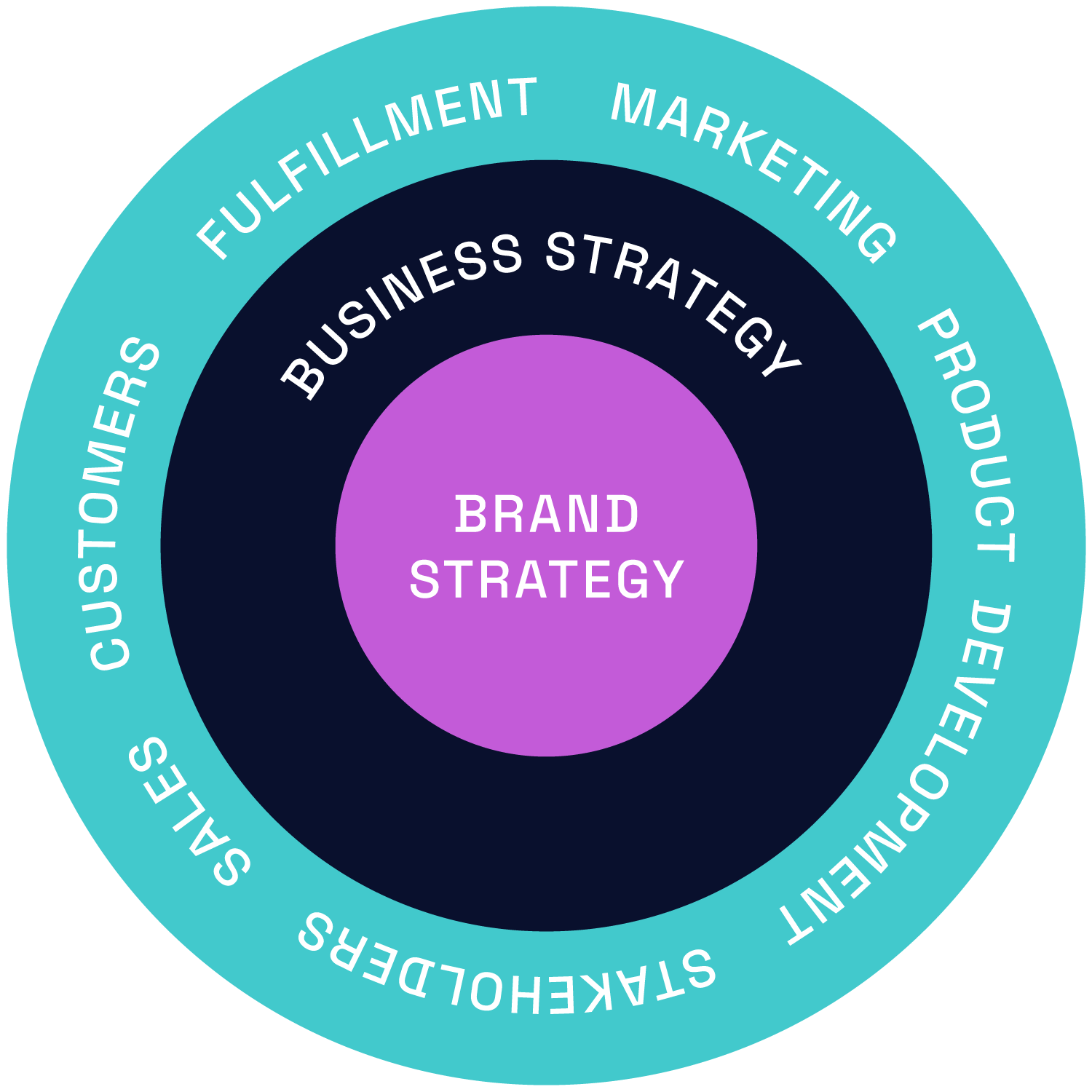 FULFILLMENT
MARKETING
PRODUCT DEVELOPMENT
STAKEHOLDERS
SALES
CUSTOMERS

BUSINESS STRATEGY

BRAND STRATEGY